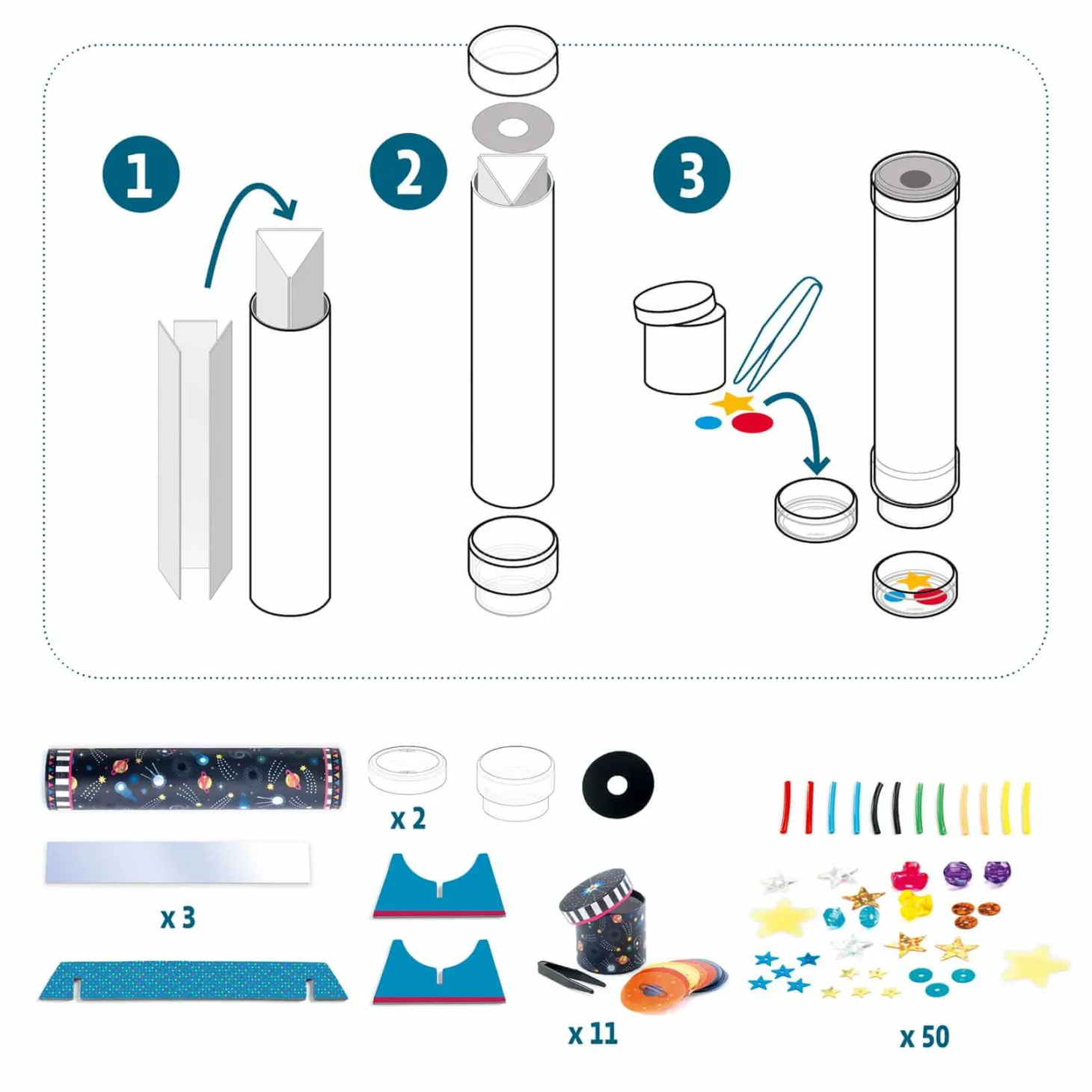 1

2

3

x 2

x 3

x 11

x 50